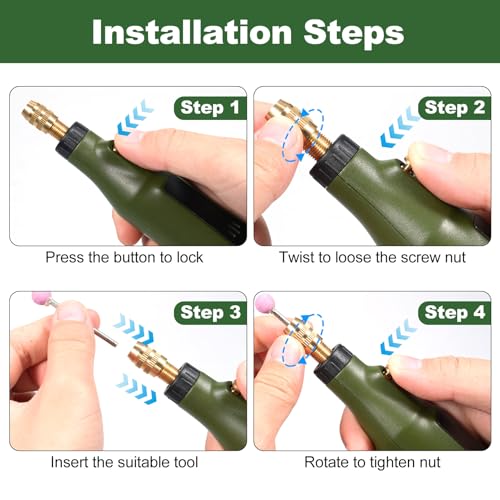 Installation Steps

Step 1

Press the button to lock

Step 2

Twist to loose the screw nut

Step 3

Insert the suitable tool

Step 4

Rotate to tighten nut