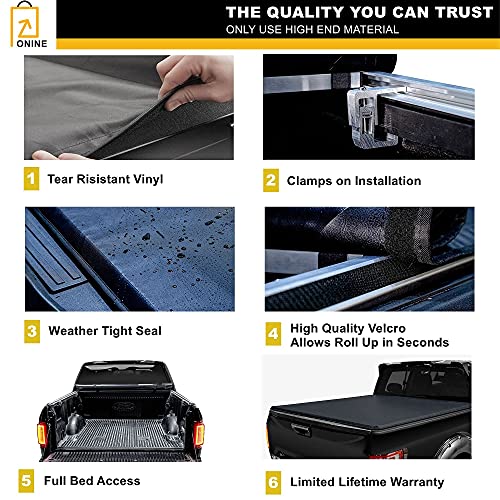 ONINE

THE QUALITY YOU CAN TRUST
ONLY USE HIGH END MATERIAL

1 Tear Risistant Vinyl

2 Clamps on Installation

3 Weather Tight Seal

4 High Quality Velcro Allows Roll Up in Seconds

5 Full Bed Access

6 Limited Lifetime Warranty