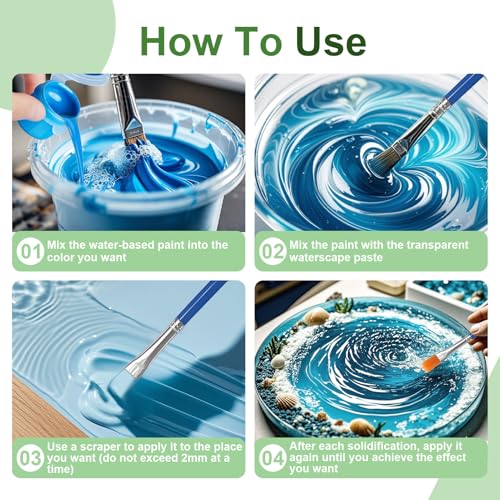 How To Use

01 Mix the water-based paint into the color you want

02 Mix the paint with the transparent waterscape paste

03 Use a scraper to apply it to the place you want (do not exceed 2mm at a time)

04 After each solidification, apply it again until you achieve the effect you want