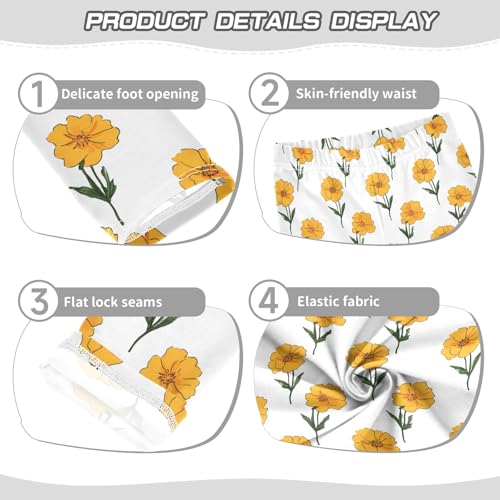 PRODUCT DETAILS DISPLAY

1 Delicate foot opening

2 Skin-friendly waist

3 Flat lock seams

4 Elastic fabric