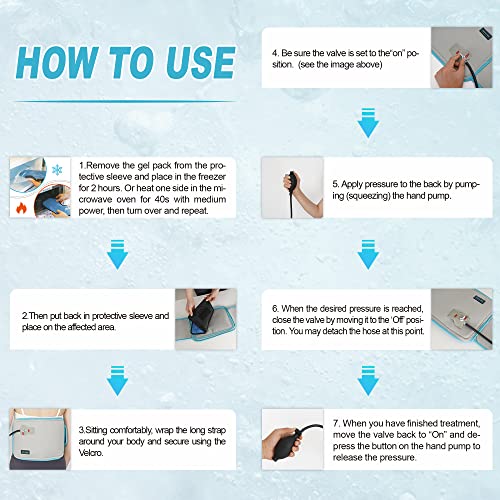 HOW TO USE

1.Remove the gel pack from the protective sleeve and place in the freezer for 2 hours. Or heat one side in the microwave oven for 40s with medium power, then turn over and repeat.

2.Then put back in protective sleeve and place on the affected area.

3.Sitting comfortably, wrap the long strap around your body and secure using the Velcro.

4. Be sure the valve is set to the"on" position. (see the image above)

5. Apply pressure to the back by pumping (squeezing) the hand pump.

6. When the desired pressure is reached, close the valve by moving it to the 'Off' position. You may detach the hose at this point.

7. When you have finished treatment, move the valve back to "On" and depress the button on the hand pump to release the pressure.