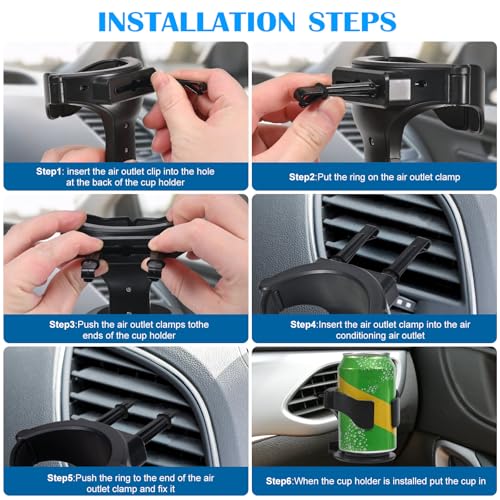 INSTALLATION STEPS

Step1: insert the air outlet clip into the hole at the back of the cup holder

Step2:Put the ring on the air outlet clamp

Step3:Push the air outlet clamps tothe ends of the cup holder

Step4:Insert the air outlet clamp into the air conditioning air outlet

Step5:Push the ring to the end of the air outlet clamp and fix it

Step6:When the cup holder is installed put the cup in