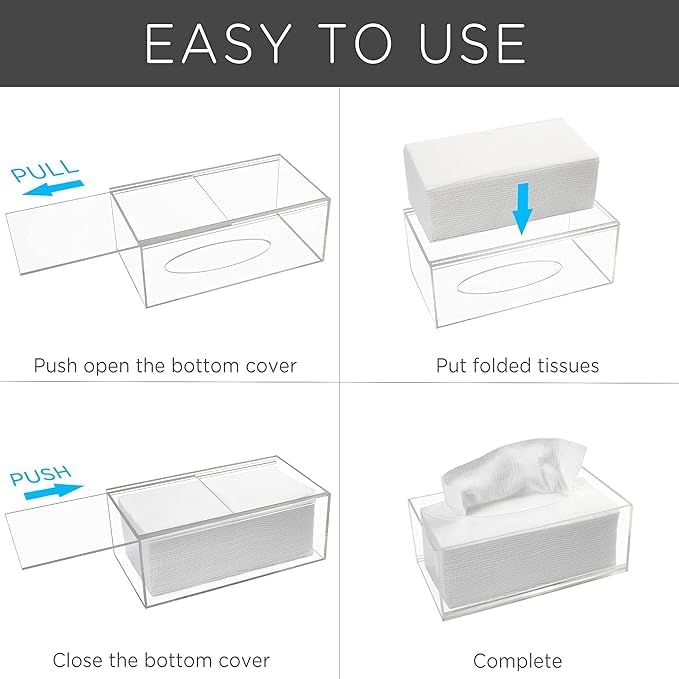 EASY TO USE

PULL

Push open the bottom cover

Put folded tissues

PUSH

Close the bottom cover

Complete