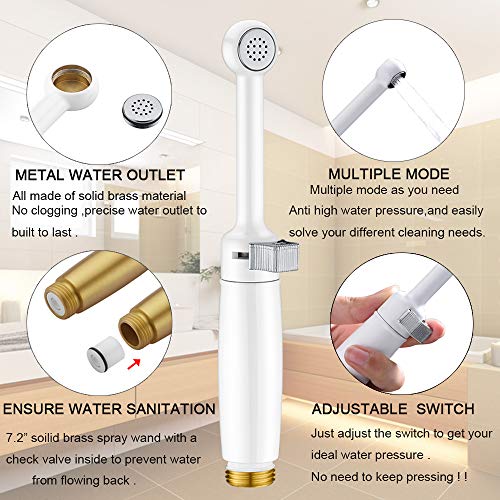 METAL WATER OUTLET
All made of solid brass material
No clogging ,precise water outlet to built to last .

MULTIPLE MODE
Multiple mode as you need
Anti high water pressure,and easily solve your different cleaning needs.

ENSURE WATER SANITATION
7.2" soilid brass spray wand with a check valve inside to prevent water from flowing back .

ADJUSTABLE SWITCH
Just adjust the switch to get your ideal water pressure .
No need to keep pressing ! !