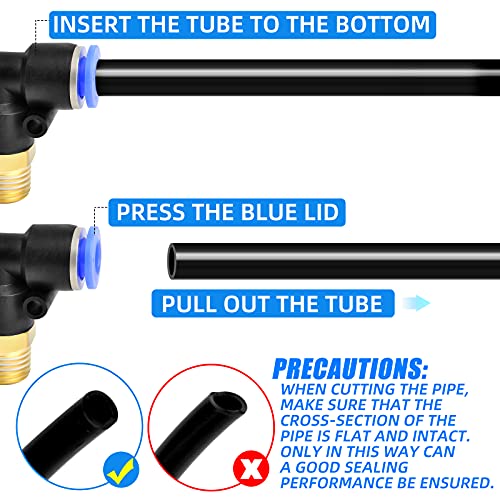 INSERT THE TUBE TO THE BOTTOM

PRESS THE BLUE LID

PULL OUT THE TUBE

PRECAUTIONS:
WHEN CUTTING THE PIPE, MAKE SURE THAT THE CROSS-SECTION OF THE PIPE IS FLAT AND INTACT. ONLY IN THIS WAY CAN A GOOD SEALING PERFORMANCE BE ENSURED.