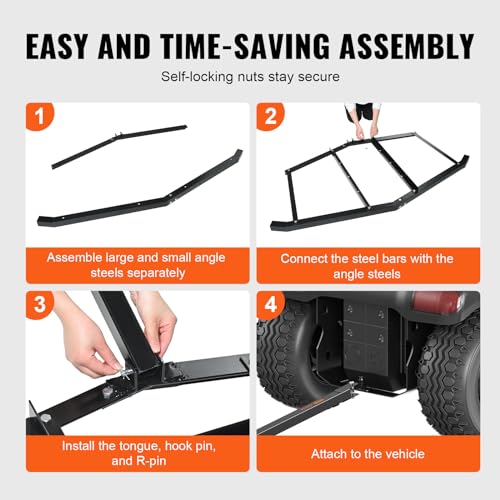 EASY AND TIME-SAVING ASSEMBLY

Self-locking nuts stay secure

1

Assemble large and small angle steels separately

2

Connect the steel bars with the angle steels

3

Install the tongue, hook pin, and R-pin

4

Attach to the vehicle