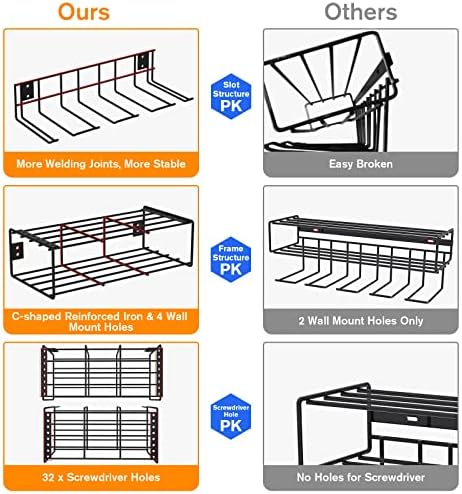 Ours

Others

More Welding Joints, More Stable

Slot Structure PK

Easy Broken

C-shaped Reinforced Iron & 4 Wall Mount Holes

Frame Structure PK

2 Wall Mount Holes Only

32 x Screwdriver Holes

Screwdriver Hole PK

No Holes for Screwdriver