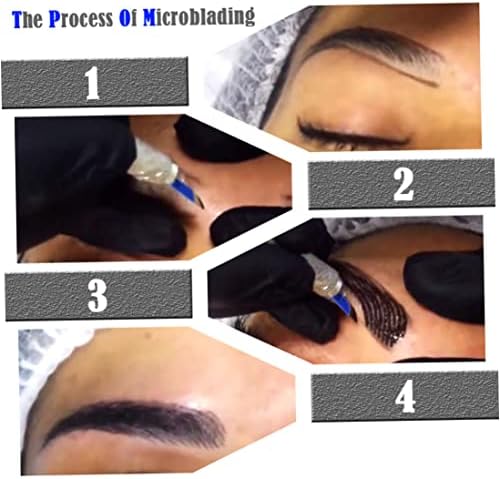 The Process Of Microblading

1

2

3

4