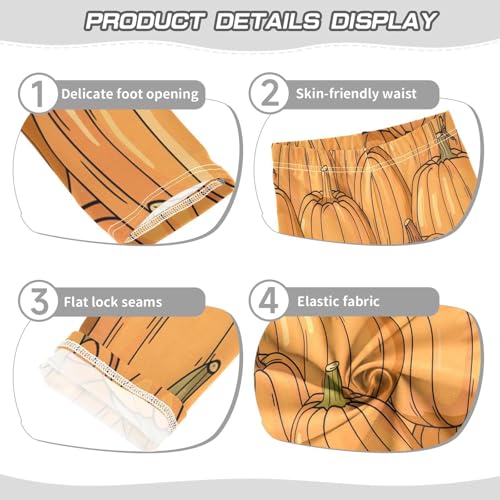 PRODUCT DETAILS DISPLAY

1 Delicate foot opening

2 Skin-friendly waist

3 Flat lock seams

4 Elastic fabric