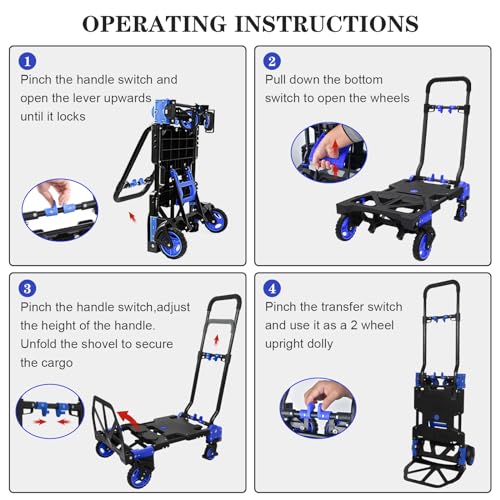 OPERATING INSTRUCTIONS

1
Pinch the handle switch and open the lever upwards until it locks

2
Pull down the bottom switch to open the wheels

3
Pinch the handle switch,adjust the height of the handle. Unfold the shovel to secure the cargo

4
Pinch the transfer switch and use it as a 2 wheel upright dolly