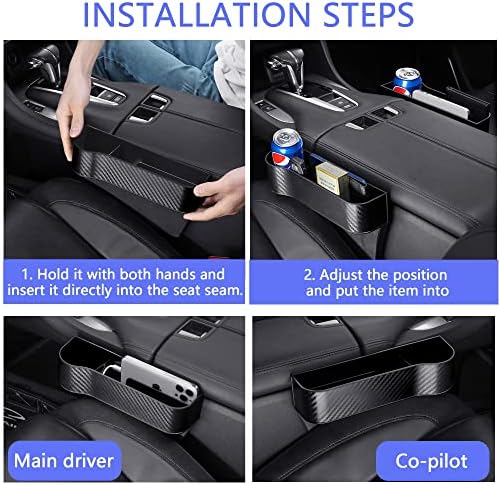 INSTALLATION STEPS

1. Hold it with both hands and insert it directly into the seat seam.

2. Adjust the position and put the item into

Main driver

Co-pilot