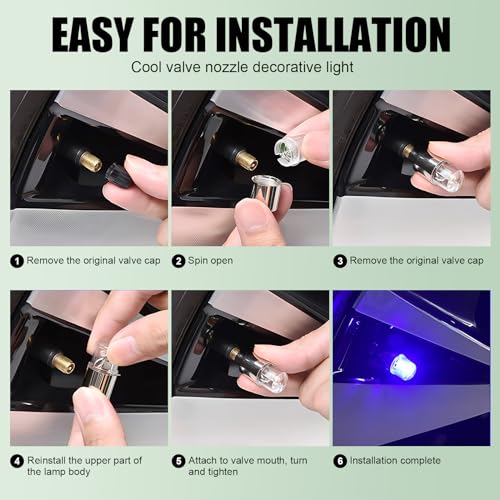 EASY FOR INSTALLATION

Cool valve nozzle decorative light

1 Remove the original valve cap

2 Spin open

3 Remove the original valve cap

4 Reinstall the upper part of the lamp body

5 Attach to valve mouth, turn and tighten

6 Installation complete