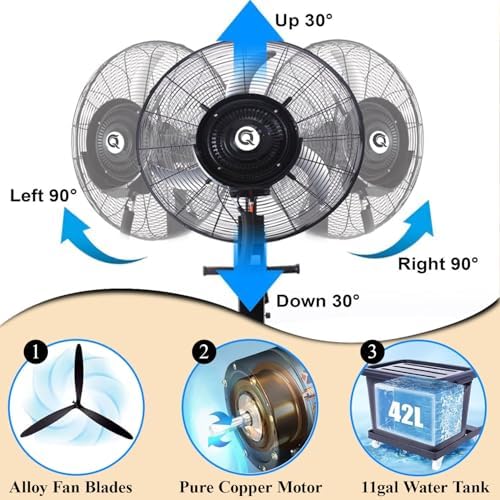 Up 30°

Left 90°

Right 90°

Down 30°

1
Alloy Fan Blades

2
Pure Copper Motor

3
42L
11gal Water Tank