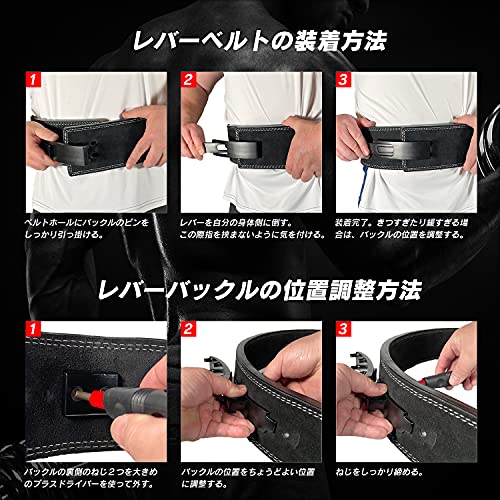 レバーベルトの装着方法

1

ベルトホールにバックルのピンをしっかり引っ掛ける。

2

レバーを自分の身体側に倒す。この際指を挟まないように気を付ける。

3

装着完了。きつすぎたり緩すぎる場合は、バックルの位置を調整する。

レバーバックルの位置調整方法

1

バックルの裏側のねじ２つを大きめのプラスドライバーを使って外す。

2

バックルの位置をちょうどよい位置に調整する。

3

ねじをしっかり締める。