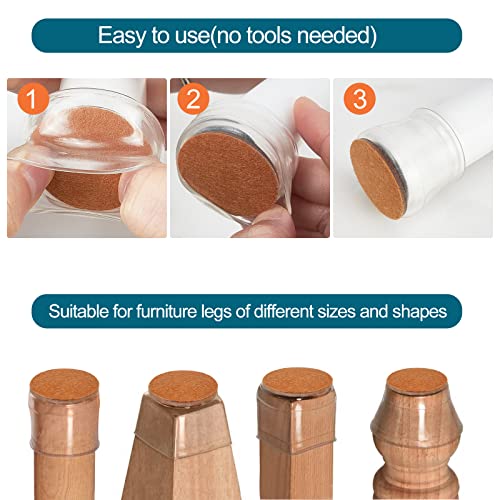 Easy to use(no tools needed)

1

2

3

Suitable for furniture legs of different sizes and shapes