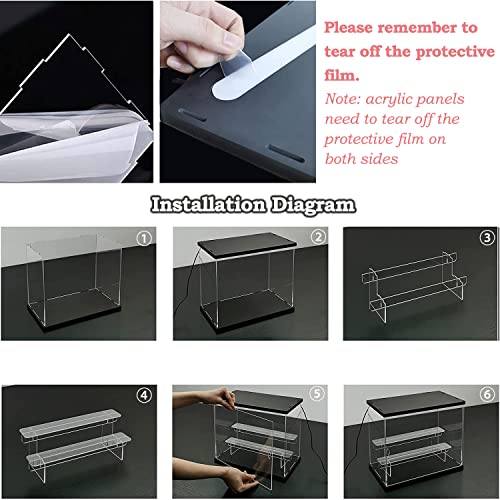 Please remember to tear off the protective film.

Note: acrylic panels need to tear off the protective film on both sides

Installation Diagram

①

②

③

④

⑤

⑥