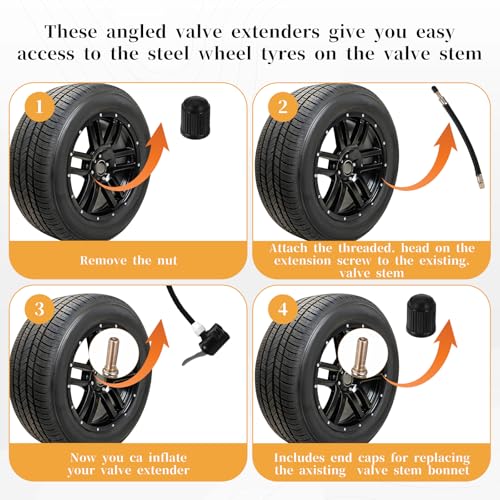 These angled valve extenders give you easy access to the steel wheel tyres on the valve stem

1

Remove the nut

2

Attach the threaded. head on the extension screw to the existing. valve stem

3

Now you ca inflate your valve extender

4

Includes end caps for replacing the axisting valve stem bonnet