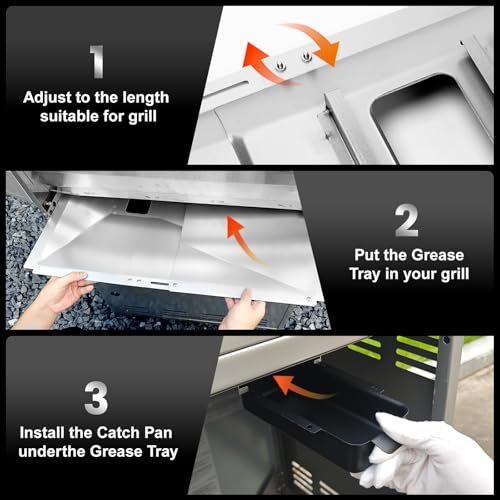 1

Adjust to the length suitable for grill

2

Put the Grease Tray in your grill

3

Install the Catch Pan underthe Grease Tray