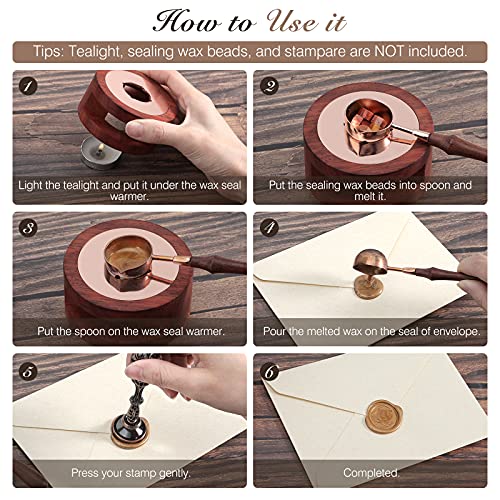 How to Use it

Tips: Tealight, sealing wax beads, and stampare are NOT included.

1

Light the tealight and put it under the wax seal warmer.

2

Put the sealing wax beads into spoon and melt it.

3

Put the spoon on the wax seal warmer.

4

Pour the melted wax on the seal of envelope.

5

Press your stamp gently.

6

Completed.