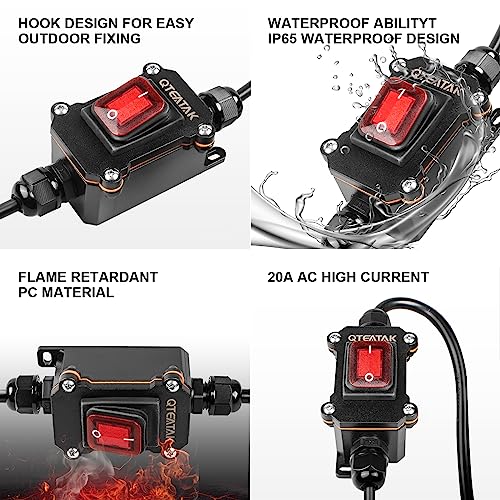 HOOK DESIGN FOR EASY OUTDOOR FIXING

QTEATAK

WATERPROOF ABILITYT IP65 WATERPROOF DESIGN

QTEATAK

FLAME RETARDANT PC MATERIAL

QTEATAK

20A AC HIGH CURRENT

QTEATAK