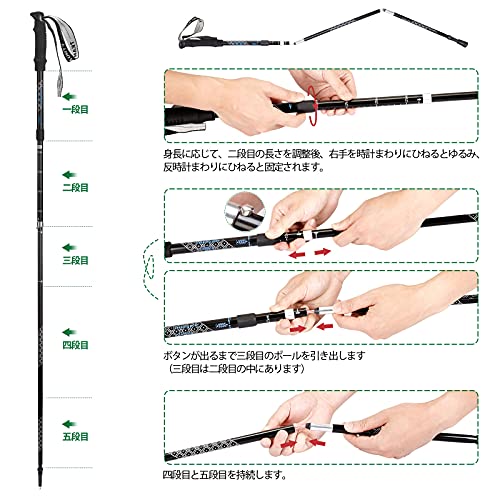 一段目

二段目

三段目

四段目

五段目

身長に応じて、二段目の長さを調整後、右手を時計まわりにひねるとゆるみ、反時計まわりにひねると固定されます。

ボタンが出るまで三段目のポールを引き出します
（三段目は二段目の中にあります）

四段目と五段目を持続します。