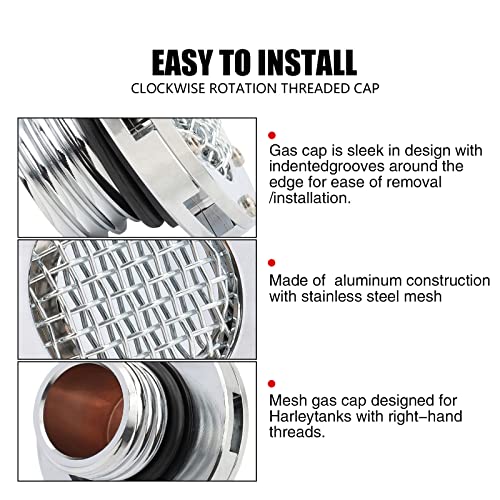 EASY TO INSTALL
CLOCKWISE ROTATION THREADED CAP

Gas cap is sleek in design with indentedgrooves around the edge for ease of removal /installation.

Made of  aluminum construction with stainless steel mesh

Mesh gas cap designed for Harleytanks with right–hand threads.