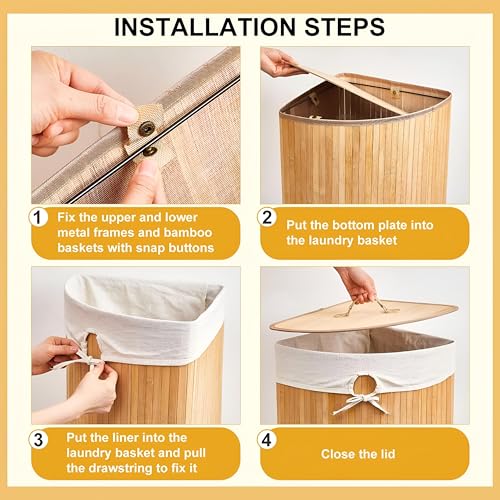 INSTALLATION STEPS

1 Fix the upper and lower metal frames and bamboo baskets with snap buttons

2 Put the bottom plate into the laundry basket

3 Put the liner into the laundry basket and pull the drawstring to fix it

4 Close the lid