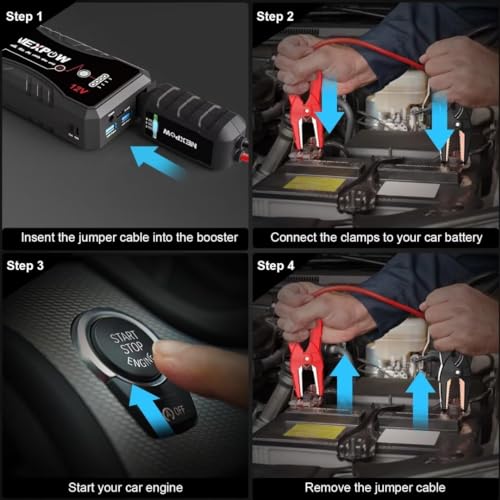 Step 1

NEXPOW

12V

NEXPOW

Insent the jumper cable into the booster

Step 2

Connect the clamps to your car battery

Step 3

START STOP ENGINE

A OFF

Start your car engine

Step 4

Remove the jumper cable