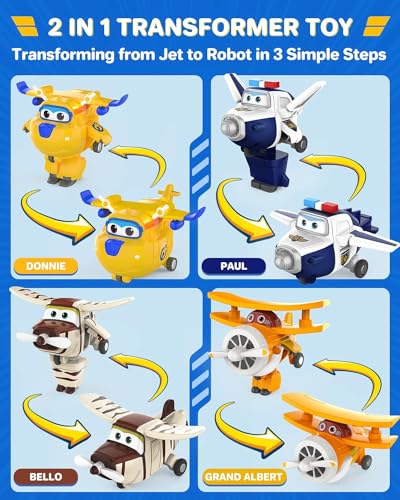 2 IN 1 TRANSFORMER TOY

Transforming from Jet to Robot in 3 Simple Steps

DONNIE

PAUL

BELLO

GRAND ALBERT