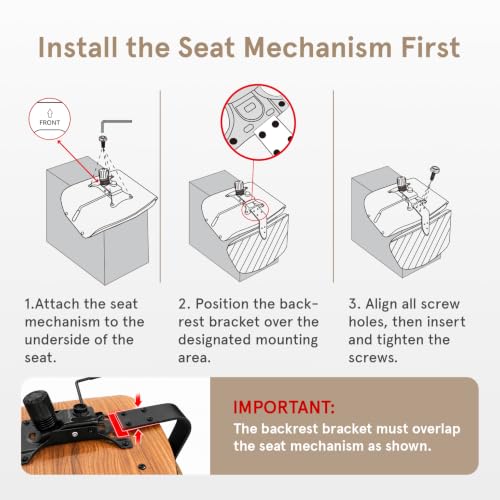 Install the Seat Mechanism First

FRONT

1.Attach the seat mechanism to the underside of the seat.

2. Position the backrest bracket over the designated mounting area.

3. Align all screw holes, then insert and tighten the screws.

IMPORTANT:
The backrest bracket must overlap the seat mechanism as shown.