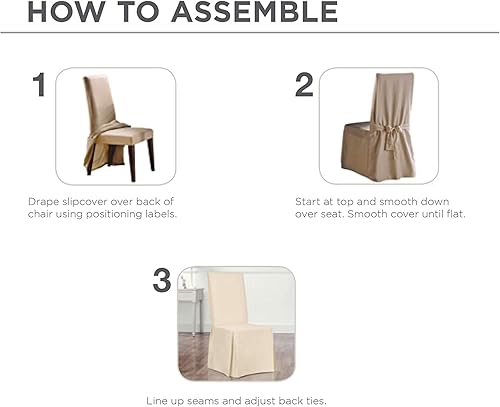 HOW TO ASSEMBLE

1

Drape slipcover over back of chair using positioning labels.

2

Start at top and smooth down over seat. Smooth cover until flat.

3

Line up seams and adjust back ties.