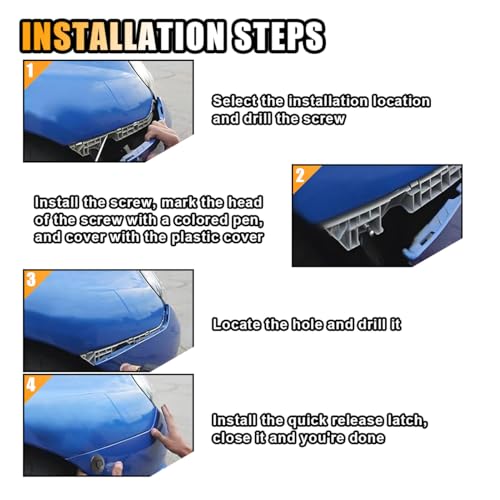 INSTALLATION STEPS

1

Select the installation location and drill the screw

2

Install the screw, mark the head of the screw with a colored pen, and cover with the plastic cover

3

Locate the hole and drill it

4

Install the quick release latch, close it and you're done