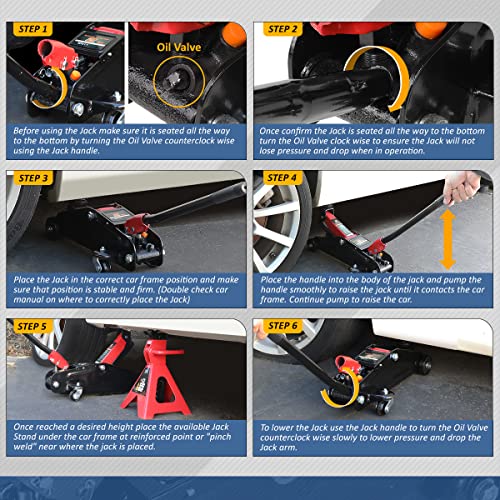 STEP 1

Oil Valve

Before using the Jack make sure it is seated all the way to the bottom by turning the Oil Valve counterclock wise using the Jack handle.

STEP 2

Once confirm the Jack is seated all the way to the bottom turn the Oil Valve clock wise to ensure the Jack will not lose pressure and drop when in operation.

STEP 3

Place the Jack in the correct car frame position and make sure that position is stable and firm. (Double check car manual on where to correctly place the Jack)

STEP 4

Place the handle into the body of the jack and pump the handle smoothly to raise the jack until it contacts the car frame. Continue pump to raise the car.

STEP 5

Once reached a desired height place the available Jack Stand under the car frame at reinforced point or "pinch weld" near where the jack is placed.

STEP 6

To lower the Jack use the Jack handle to turn the Oil Valve counterclock wise slowly to lower pressure and drop the Jack arm.