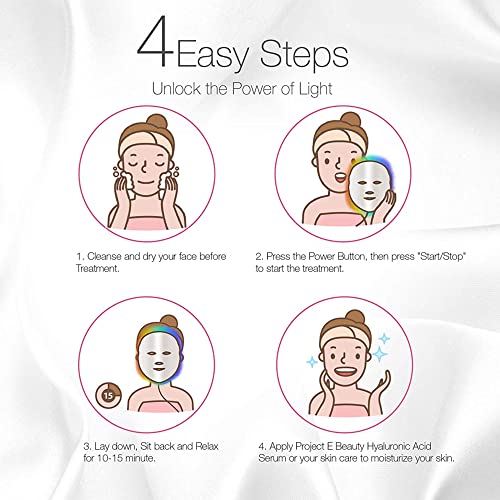 4 Easy Steps

Unlock the Power of Light

1. Cleanse and dry your face before Treatment.

2. Press the Power Button, then press "Start/Stop" to start the treatment.

15

3. Lay down, Sit back and Relax for 10-15 minute.

4. Apply Project E Beauty Hyaluronic Acid Serum or your skin care to moisturize your skin.