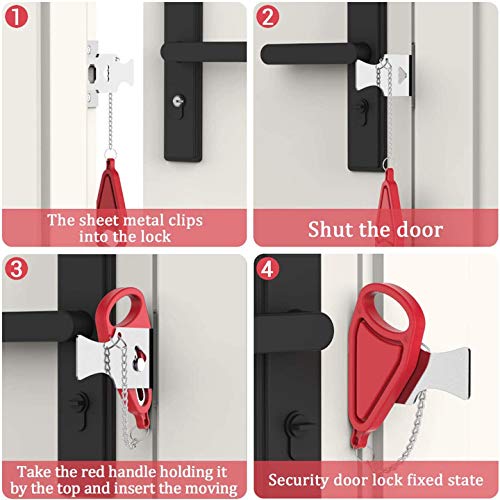 1

The sheet metal clips into the lock

2

Shut the door

3

Take the red handle holding it by the top and insert the moving

4

Security door lock fixed state