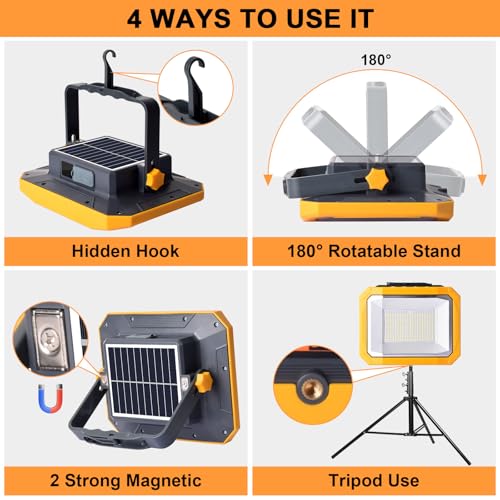 4 WAYS TO USE IT

Hidden Hook

180°

180° Rotatable Stand

2 Strong Magnetic

Tripod Use