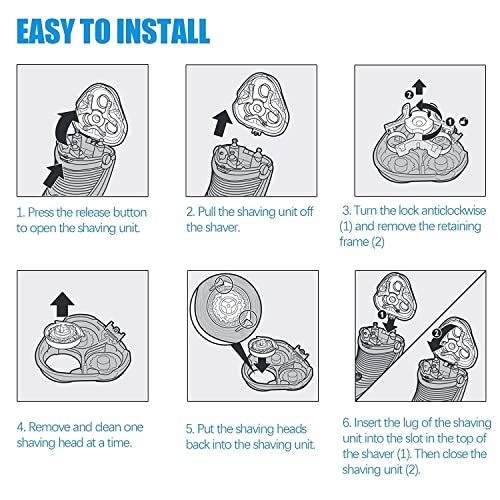 EASY TO INSTALL

2
1

1. Press the release button to open the shaving unit.

2. Pull the shaving unit off the shaver.

3. Turn the lock anticlockwise (1) and remove the retaining frame (2)

2

4. Remove and clean one shaving head at a time.

5. Put the shaving heads back into the shaving unit.

6. Insert the lug of the shaving unit into the slot in the top of the shaver (1). Then close the shaving unit (2).