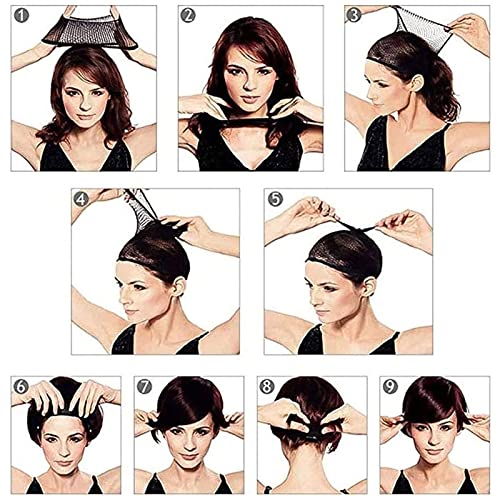 1
2
3
4
5
6
7
8
9