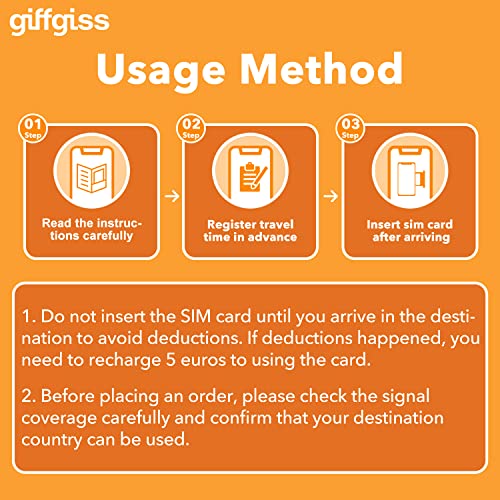 giffgiss

Usage Method

01 Step
Read the instructions carefully

02 Step
Register travel time in advance

03 Step
Insert sim card after arriving

1. Do not insert the SIM card until you arrive in the destination to avoid deductions. If deductions happened, you need to recharge 5 euros to using the card.

2. Before placing an order, please check the signal coverage carefully and confirm that your destination country can be used.