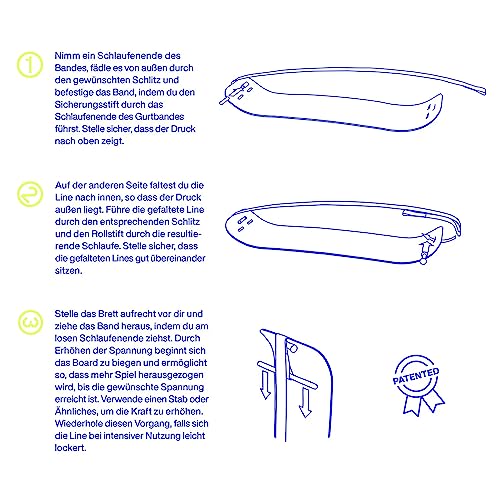 1

Nimm ein Schlaufenende des Bandes, fädle es von außen durch den gewünschten Schlitz und befestige das Band, indem du den Sicherungsstift durch das Schlaufenende des Gurtbandes führst. Stelle sicher, dass der Druck nach oben zeigt.

2

Auf der anderen Seite faltest du die Line nach innen, so dass der Druck außen liegt. Führe die gefaltete Line durch den entsprechenden Schlitz und den Rollstift durch die resultierende Schlaufe. Stelle sicher, dass die gefalteten Lines gut übereinander sitzen.

3

Stelle das Brett aufrecht vor dir und ziehe das Band heraus, indem du am losen Schlaufenende ziehst. Durch Erhöhen der Spannung beginnt sich das Board zu biegen und ermöglicht so, dass mehr Spiel herausgezogen wird, bis die gewünschte Spannung erreicht ist. Verwende einen Stab oder Ähnliches, um die Kraft zu erhöhen. Wiederhole diesen Vorgang, falls sich die Line bei intensiver Nutzung leicht lockert.

PATENTED