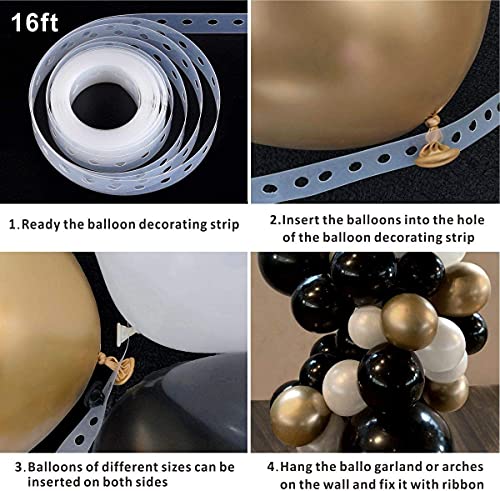 16ft

1.Ready the balloon decorating strip

2.Insert the balloons into the hole of the balloon decorating strip

3.Balloons of different sizes can be inserted on both sides

4.Hang the ballo garland or arches on the wall and fix it with ribbon