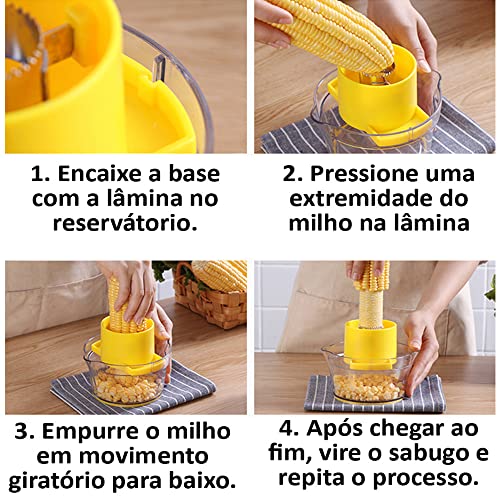 1. Encaixe a base com a lâmina no reservátorio.

2. Pressione uma extremidade do milho na lâmina

3. Empurre o milho em movimento giratório para baixo.

4. Após chegar ao fim, vire o sabugo e repita o processo.