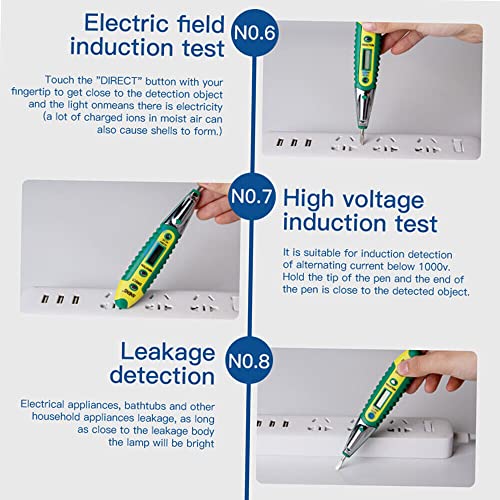 Electric field induction test

N0.6

Touch the "DIRECT" button with your fingertip to get close to the detection object and the light onmeans there is electricity (a lot of charged ions in moist air can also cause shells to form.)

N0.7

High voltage induction test

It is suitable for induction detection of alternating current below 1000v. Hold the tip of the pen and the end of the pen is close to the detected object.

Leakage detection

N0.8

Electrical appliances, bathtubs and other household appliances leakage, as long as close to the leakage body the lamp will be bright