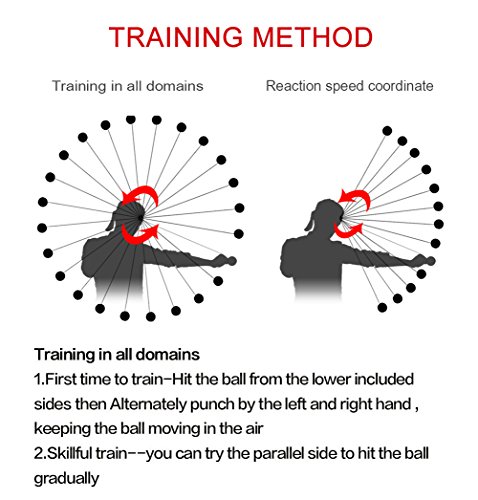 TRAINING METHOD

Training in all domains

Reaction speed coordinate

Training in all domains
1.First time to train-Hit the ball from the lower included sides then Alternately punch by the left and right hand , keeping the ball moving in the air
2.Skillful train--you can try the parallel side to hit the ball gradually