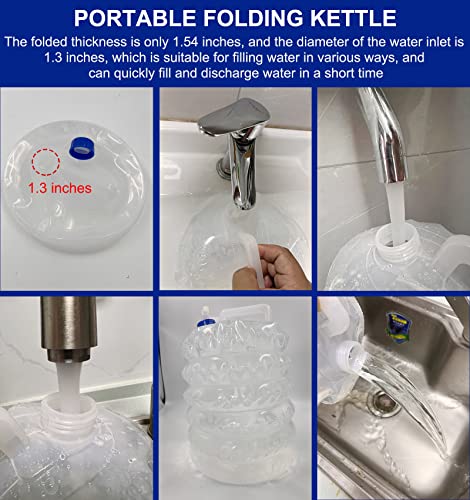 PORTABLE FOLDING KETTLE

The folded thickness is only 1.54 inches, and the diameter of the water inlet is 1.3 inches, which is suitable for filling water in various ways, and can quickly fill and discharge water in a short time

1.3 inches