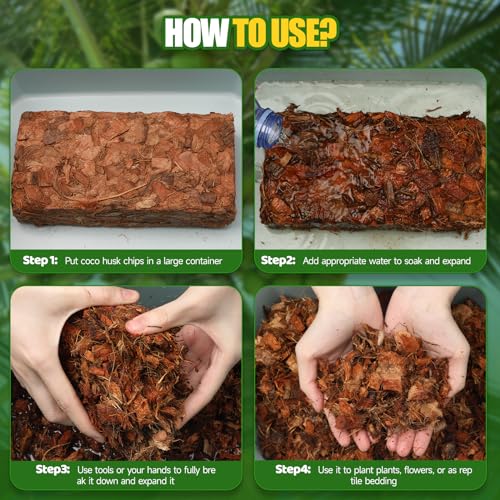 HOW TO USE?

Step 1: Put coco husk chips in a large container

Step2: Add appropriate water to soak and expand

Step3: Use tools or your hands to fully bre ak it down and expand it

Step4: Use it to plant plants, flowers, or as rep tile bedding