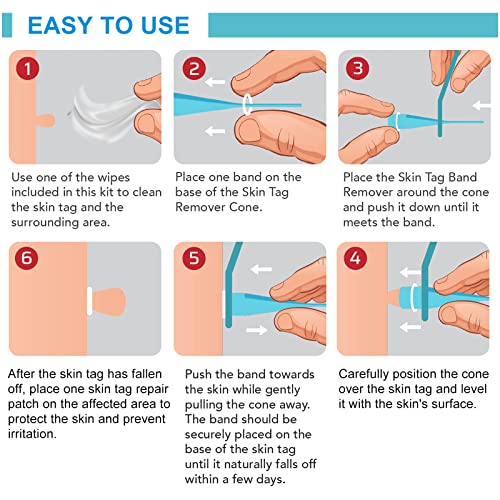 EASY TO USE

1

Use one of the wipes included in this kit to clean the skin tag and the surrounding area.

2

Place one band on the base of the Skin Tag Remover Cone.

3

Place the Skin Tag Band Remover around the cone and push it down until it meets the band.

6

After the skin tag has fallen off, place one skin tag repair patch on the affected area to protect the skin and prevent irritation.

5

Push the band towards the skin while gently pulling the cone away. The band should be securely placed on the base of the skin tag until it naturally falls off within a few days.

4

Carefully position the cone over the skin tag and level it with the skin's surface.