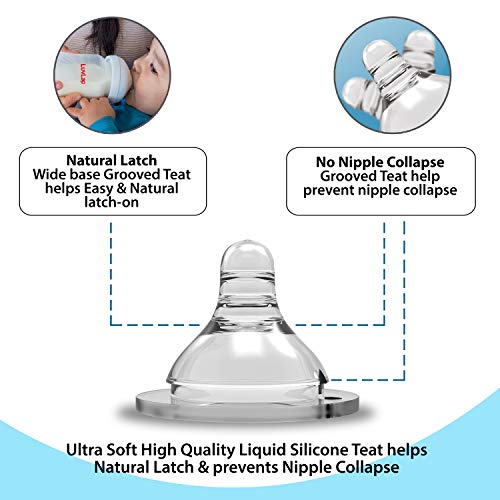 LuvLap

Natural Latch
Wide base Grooved Teat helps Easy & Natural latch-on

No Nipple Collapse
Grooved Teat help prevent nipple collapse

Ultra Soft High Quality Liquid Silicone Teat helps Natural Latch & prevents Nipple Collapse