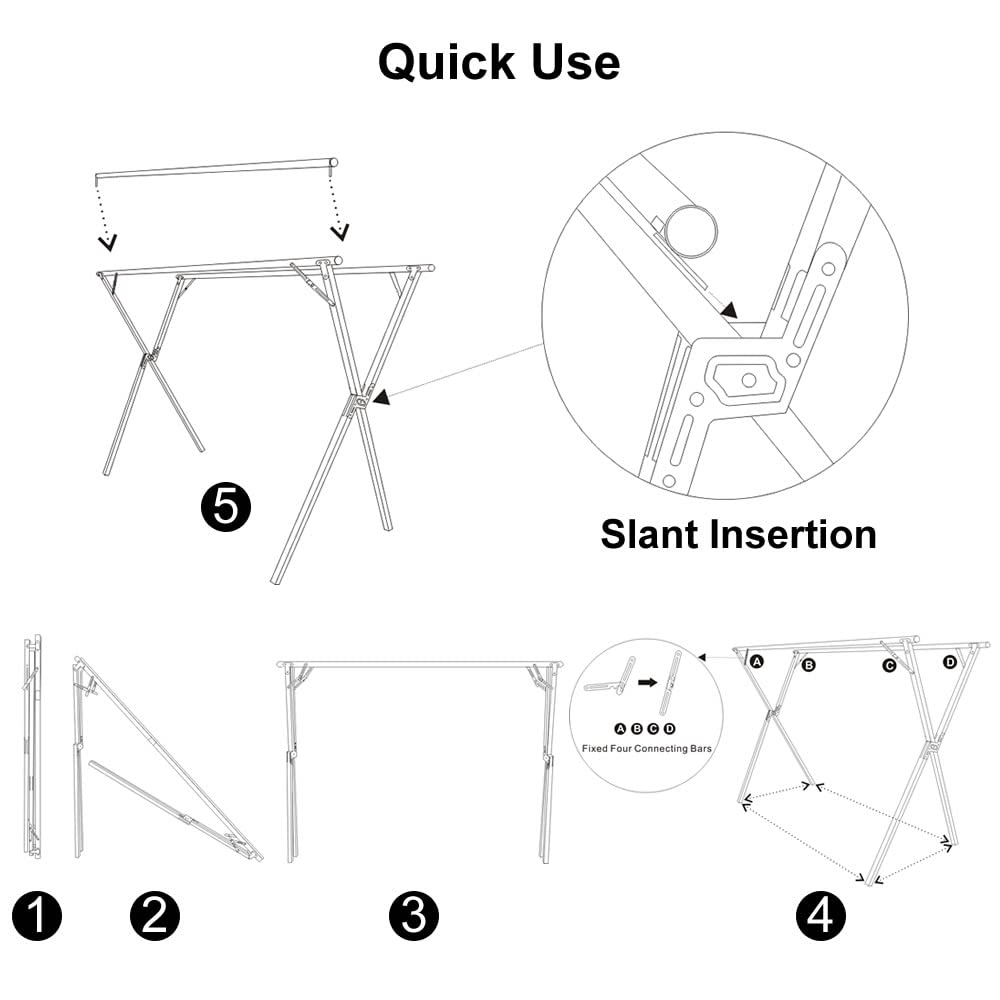 Quick Use

5

Slant Insertion

A B C D

Fixed Four Connecting Bars

A B C D

1

2

3

4