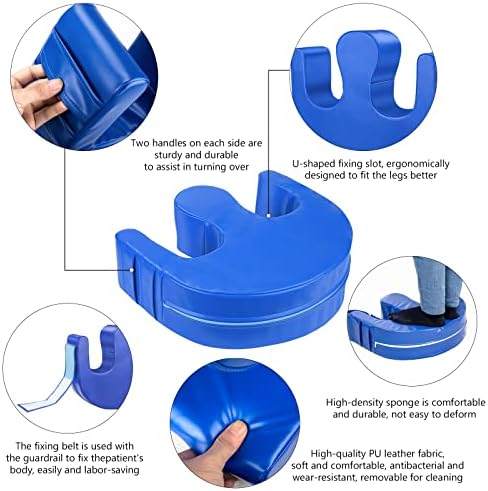 Two handles on each side are sturdy and durable to assist in turning over

U-shaped fixing slot, ergonomically designed to fit the legs better

High-density sponge is comfortable and durable, not easy to deform

The fixing belt is used with the guardrail to fix thepatient's body, easily and labor-saving

High-quality PU leather fabric, soft and comfortable, antibacterial and wear-resistant, removable for cleaning